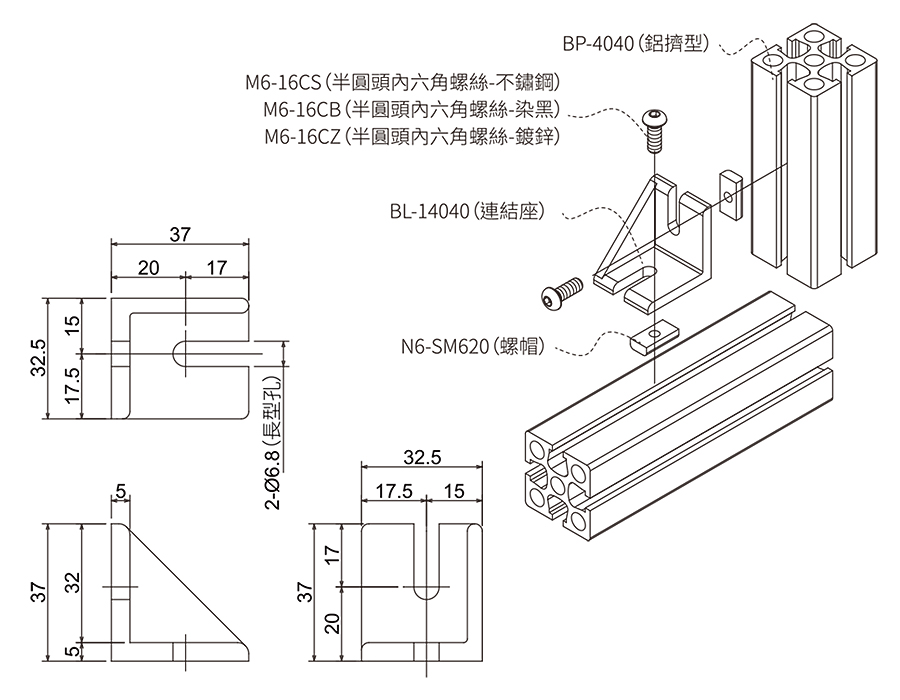 BP-4040(鋁擠型)

M6-16CS(半圓頭內六角螺絲-不鏽鋼)
M6-16CB(半圓頭內六角螺絲-染黑)
M6-16CZ(半圓頭內六角螺絲-鍍鋅)

BL-14040(連結座)

N6-SM620(螺帽)

37
20
17
32.5
15
17.5
2-Ø6.8(長型孔)

5
37
32
5

32.5
17.5
15
37
17
20